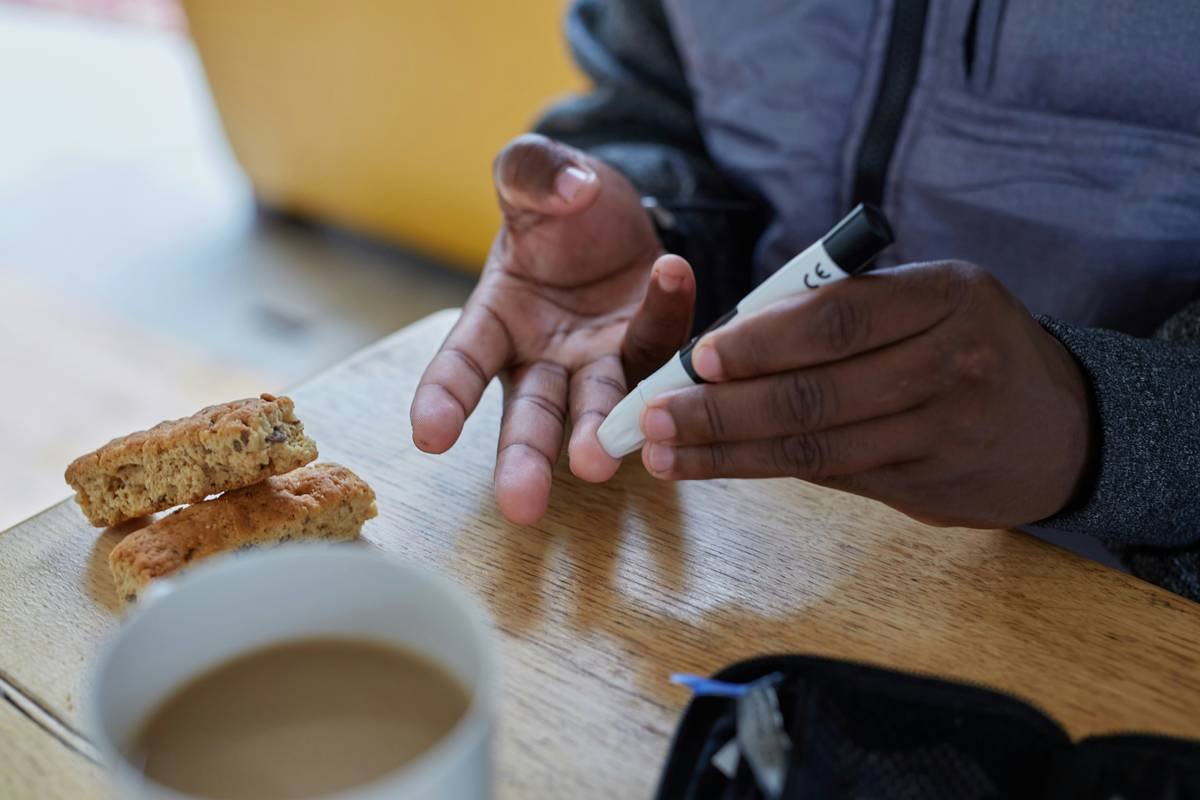 CE