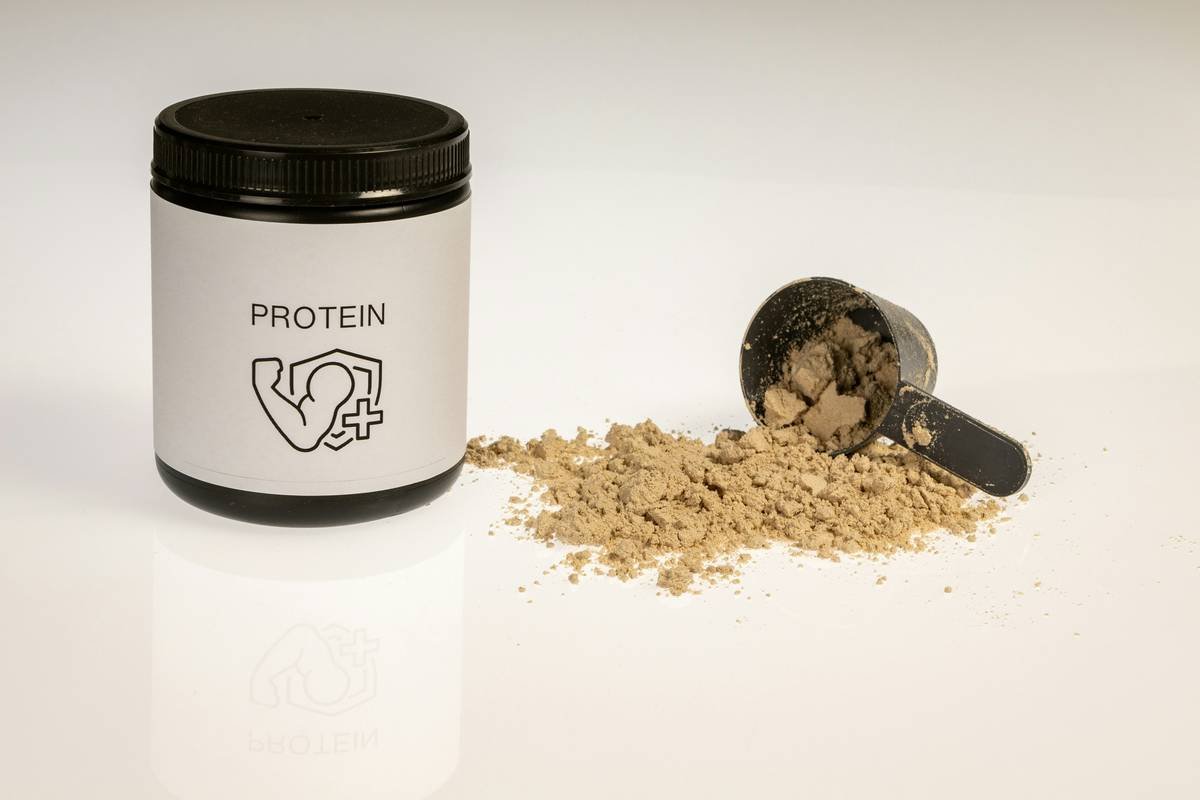 PROTEIN